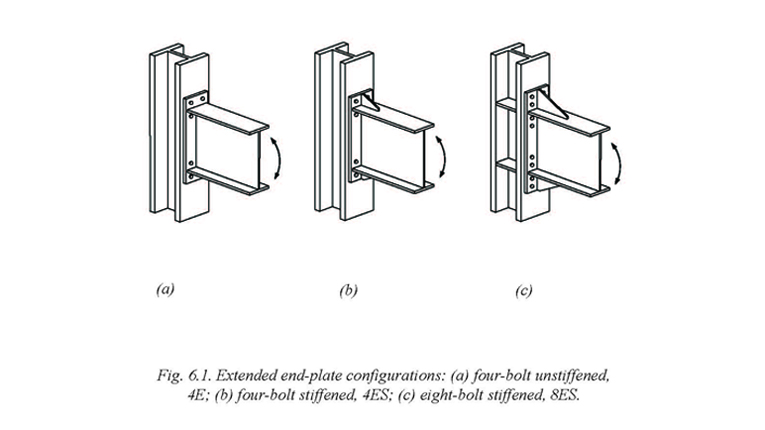 (a)

(b)

(c)

Fig. 6.1. Extended end-plate configurations: (a) four-bolt unstiffened, 4E; (b) four-bolt stiffened, 4ES; (c) eight-bolt stiffened, 8ES.