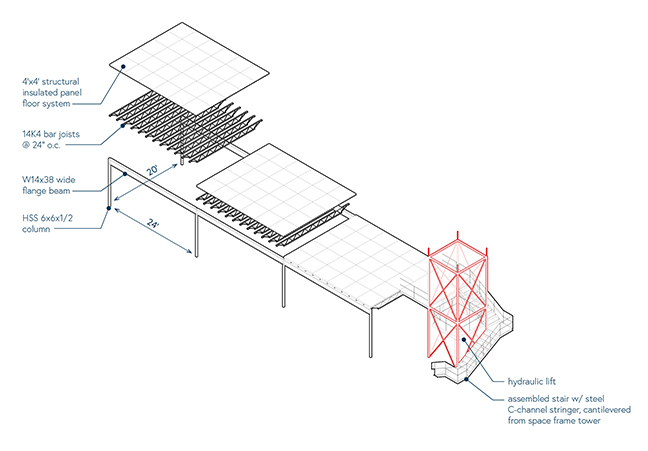 4'x4' structural insulated panel floor system

14K4 bar joists @ 24" o.c.

W14x38 wide flange beam

HSS 6x6x1/2 column

20'

24'

hydraulic lift

assembled stair w/ steel C-channel stringer, cantilevered from space frame tower